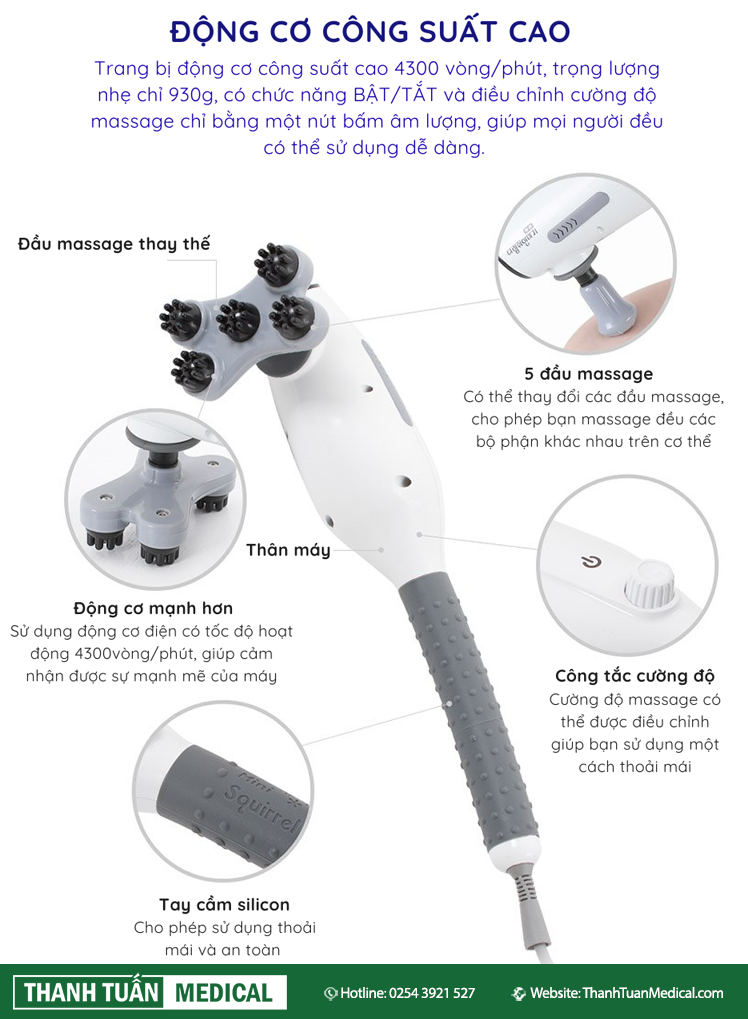 ĐỘNG CƠ CÔNG SUẤT CAO

Trang bị động cơ công suất cao 4300 vòng/phút, trọng lượng nhẹ chỉ 930g, có chức năng BẬT/TẮT và điều chỉnh cường độ massage chỉ bằng một nút bấm âm lượng, giúp mọi người đều có thể sử dụng dễ dàng.

Đầu massage thay thế

5 đầu massage
Có thể thay đổi các đầu massage, cho phép bạn massage đều các bộ phận khác nhau trên cơ thể

Thân máy

Động cơ mạnh hơn
Sử dụng động cơ điện có tốc độ hoạt động 4300vòng/phút, giúp cảm nhận được sự mạnh mẽ của máy

Công tắc cường độ
Cường độ massage có thể được điều chỉnh giúp bạn sử dụng một cách thoải mái

Mini Squirrel

Tay cầm silicon
Cho phép sử dụng thoải mái và an toàn

THANH TUẤN MEDICAL
Hotline: 0254 3921 527
Website: ThanhTuanMedical.com