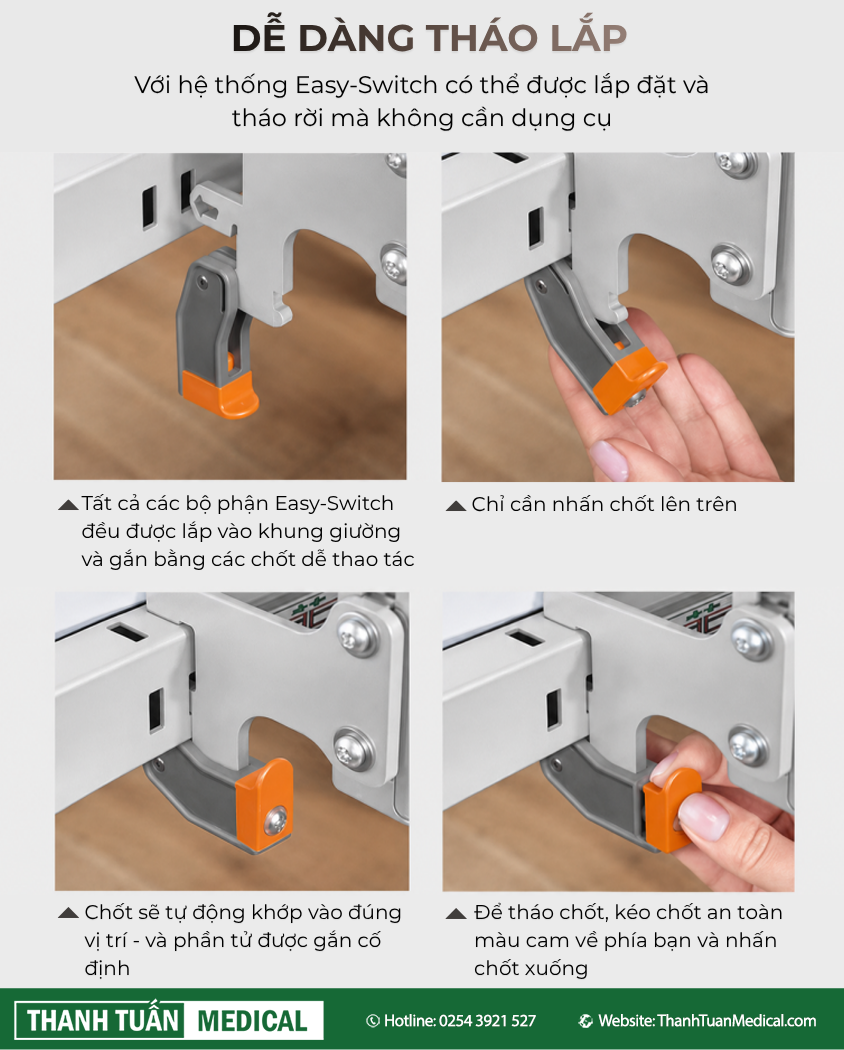 DỄ DÀNG THÁO LẮP

Với hệ thống Easy-Switch có thể được lắp đặt và tháo rời mà không cần dụng cụ

▲ Tất cả các bộ phận Easy-Switch đều được lắp vào khung giường và gắn bằng các chốt dễ thao tác

▲ Chỉ cần nhấn chốt lên trên

▲ Chốt sẽ tự động khớp vào đúng vị trí - và phần tử được gắn cố định

▲ Để tháo chốt, kéo chốt an toàn màu cam về phía bạn và nhấn chốt xuống

THANH TUẤN MEDICAL

Hotline: 0254 3921 527

Website: ThanhTuanMedical.com