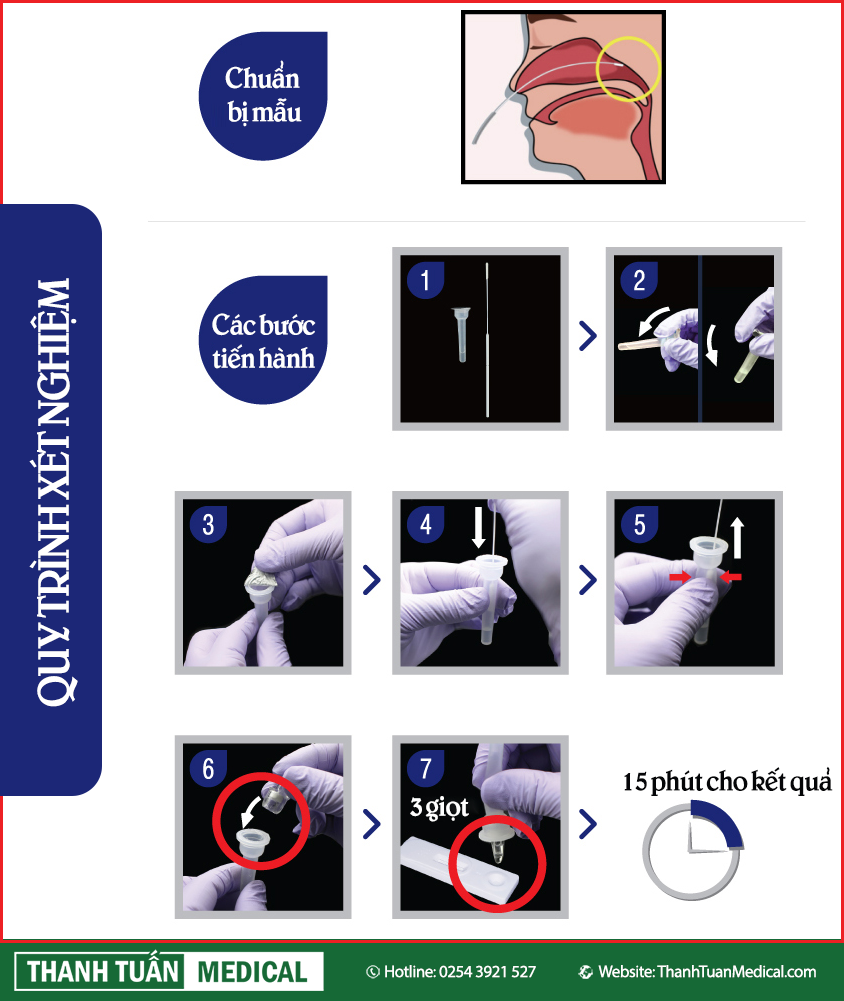 QUY TRÌNH XÉT NGHIỆM

Chuẩn bị mẫu

Các bước tiến hành

1

2

3

4

5

6

7

3 giọt

15 phút cho kết quả

THANH TUẤN MEDICAL

Hotline: 0254 3921 527

Website: ThanhTuanMedical.com